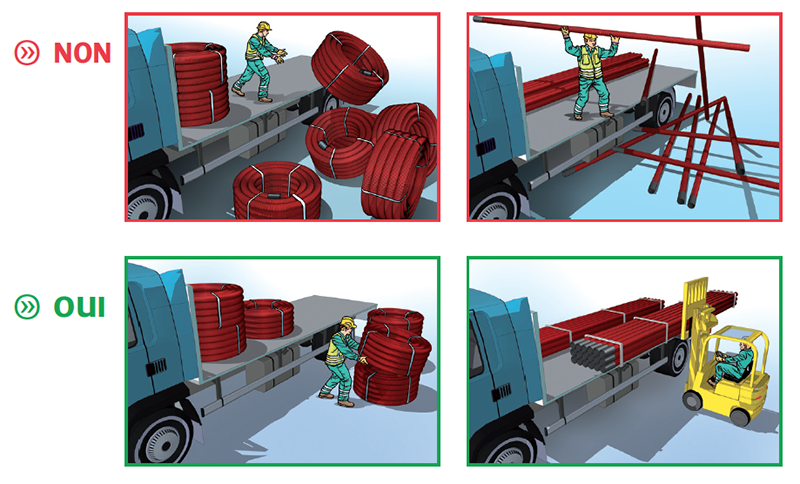 NON

OUI